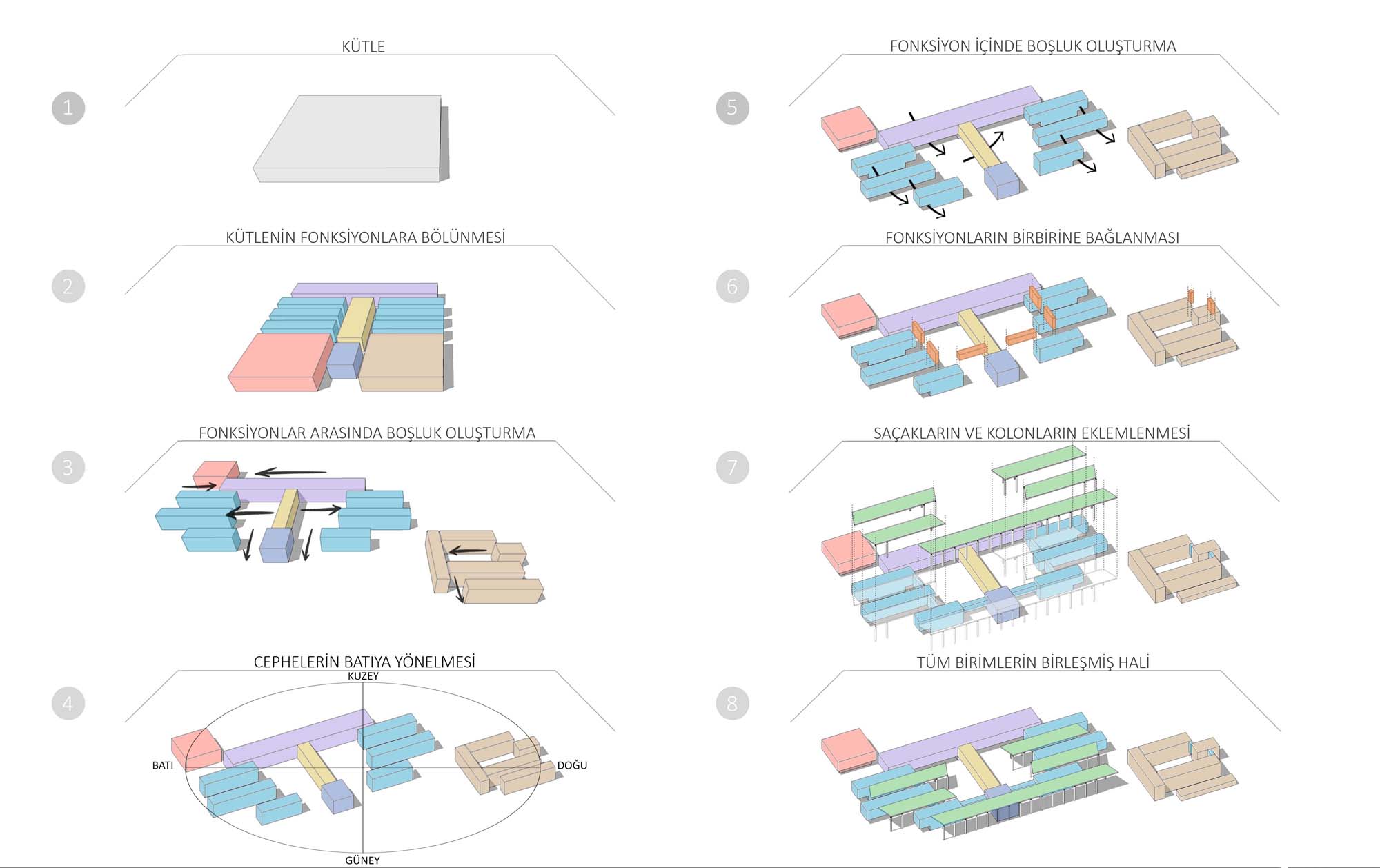 KÜTLE

1

KÜTLENİN FONKSİYONLARA BÖLÜNMESİ

2

FONKSİYONLAR ARASINDA BOŞLUK OLUŞTURMA

3

CEPHELERİN BATIYA YÖNELMESİ

4

KUZEY

BATI

DOĞU

GÜNEY

FONKSİYON İÇİNDE BOŞLUK OLUŞTURMA

5

FONKSİYONLARIN BİRBİRİNE BAĞLANMASI

6

SAÇAKLARIN VE KOLONLARIN EKLEMLENMESİ

7

TÜM BİRİMLERİN BİRLEŞMİŞ HALİ

8